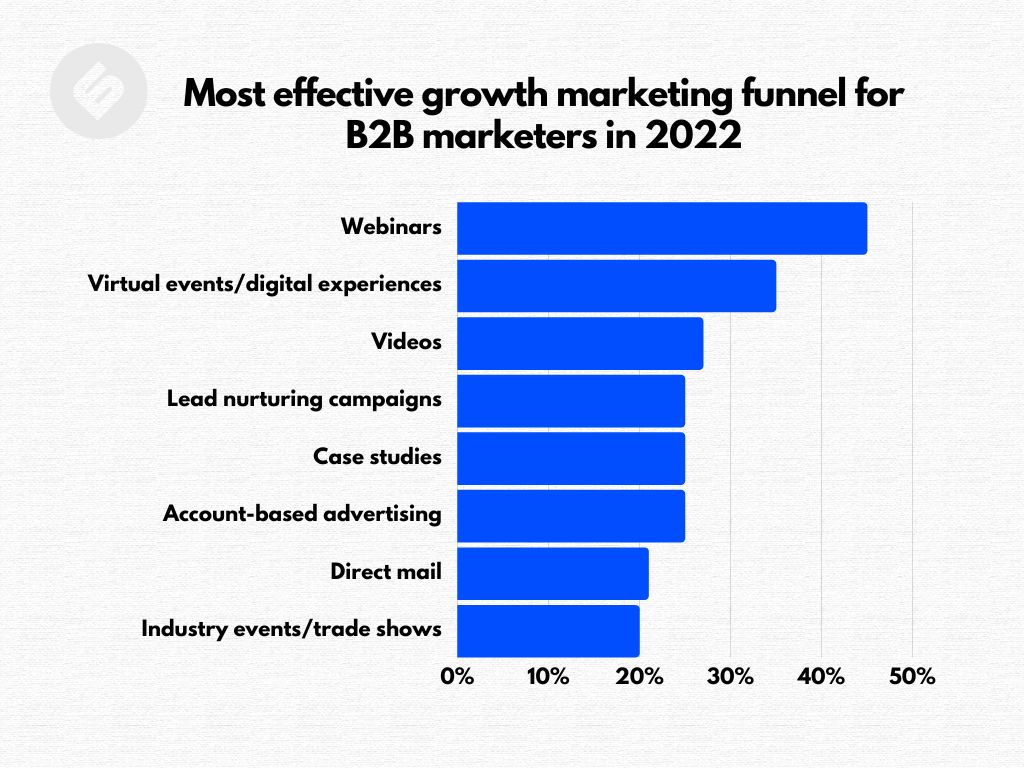 Most effective growth marketing funnel for B2B marketers in 2022

Webinars
Virtual events/digital experiences
Videos
Lead nurturing campaigns
Case studies
Account-based advertising
Direct mail
Industry events/trade shows

0%
10%
20%
30%
40%
50%